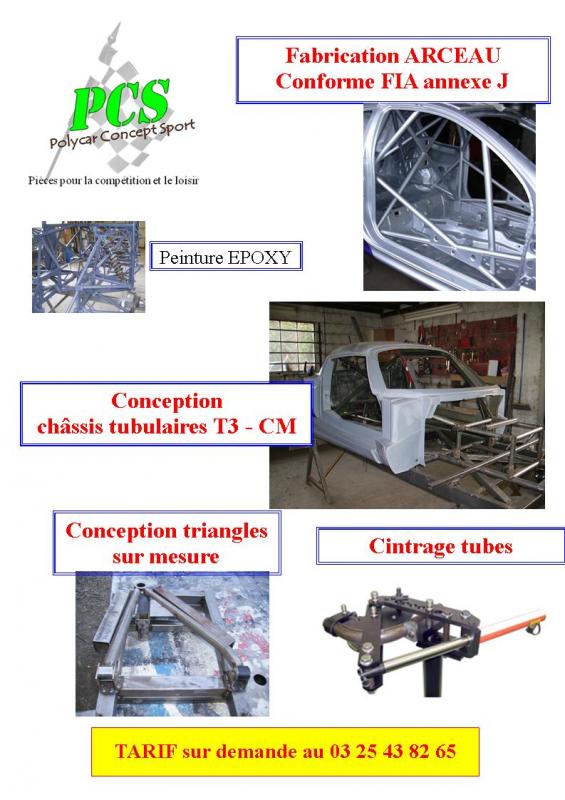 PCS
Polycar Concept Sport
Pièces pour la compétition et le loisir

Fabrication ARCEAU
Conforme FIA annexe J

Peinture EPOXY

Conception
châssis tubulaires T3 - CM

Conception triangles
sur mesure

Cintrage tubes

TARIF sur demande au 03 25 43 82 65